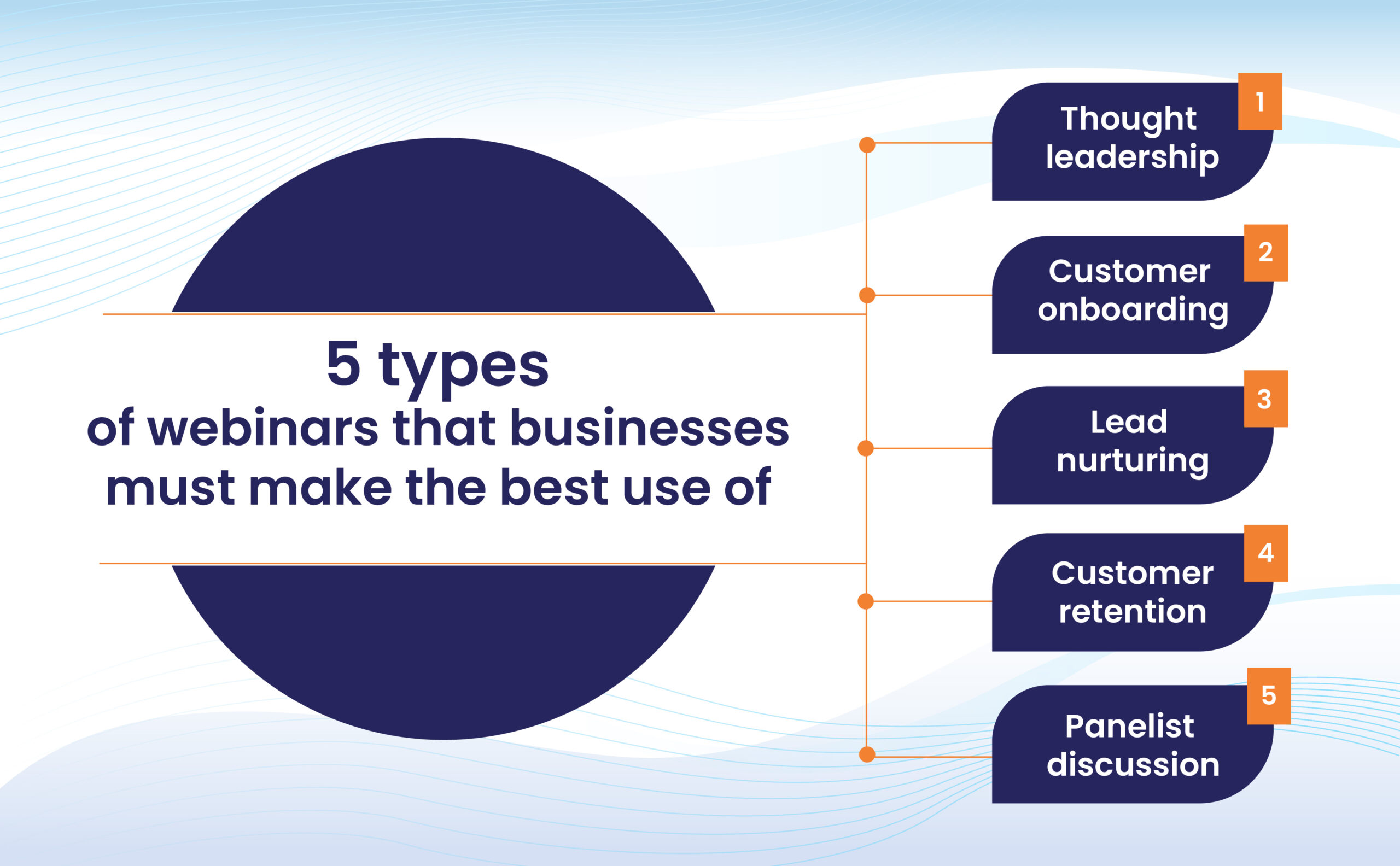 5 types
of webinars that businesses must make the best use of

1
Thought leadership

2
Customer onboarding

3
Lead nurturing

4
Customer retention

5
Panelist discussion