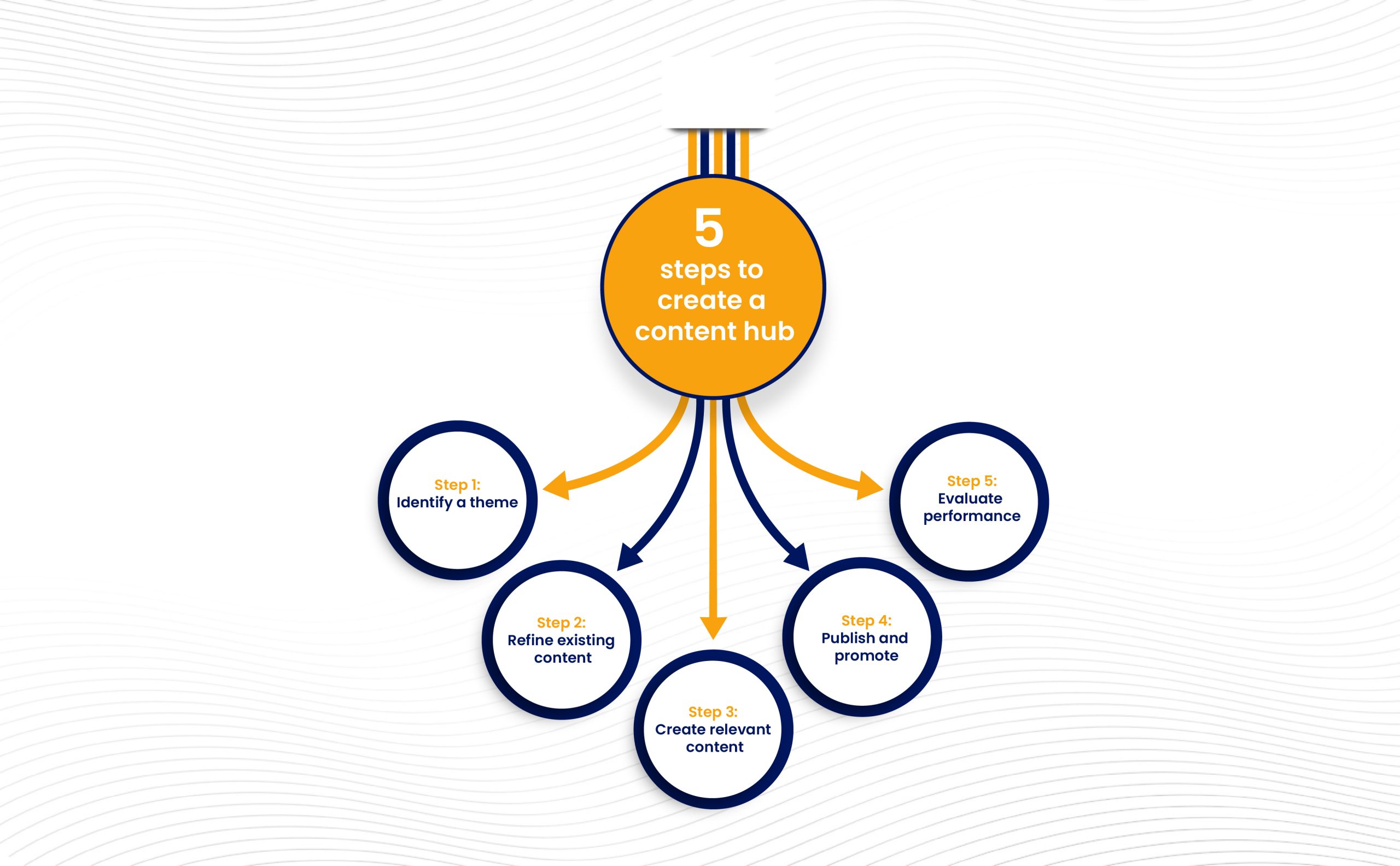 5
steps to create a content hub

Step 1:
Identify a theme

Step 2:
Refine existing content

Step 3:
Create relevant content

Step 4:
Publish and promote

Step 5:
Evaluate performance