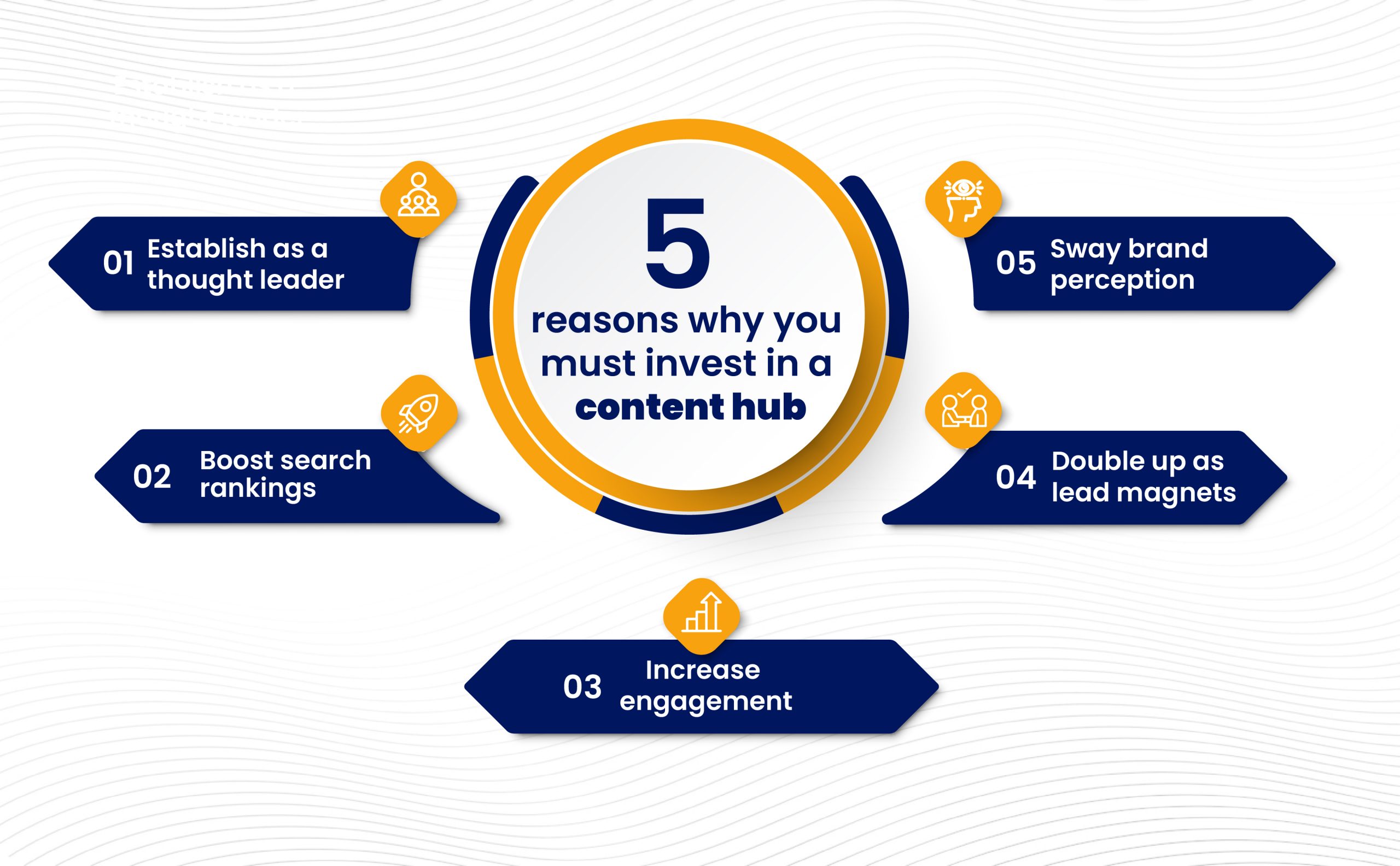 5
reasons why you must invest in a content hub

01 Establish as a thought leader

02 Boost search rankings

03 Increase engagement

04 Double up as lead magnets

05 Sway brand perception