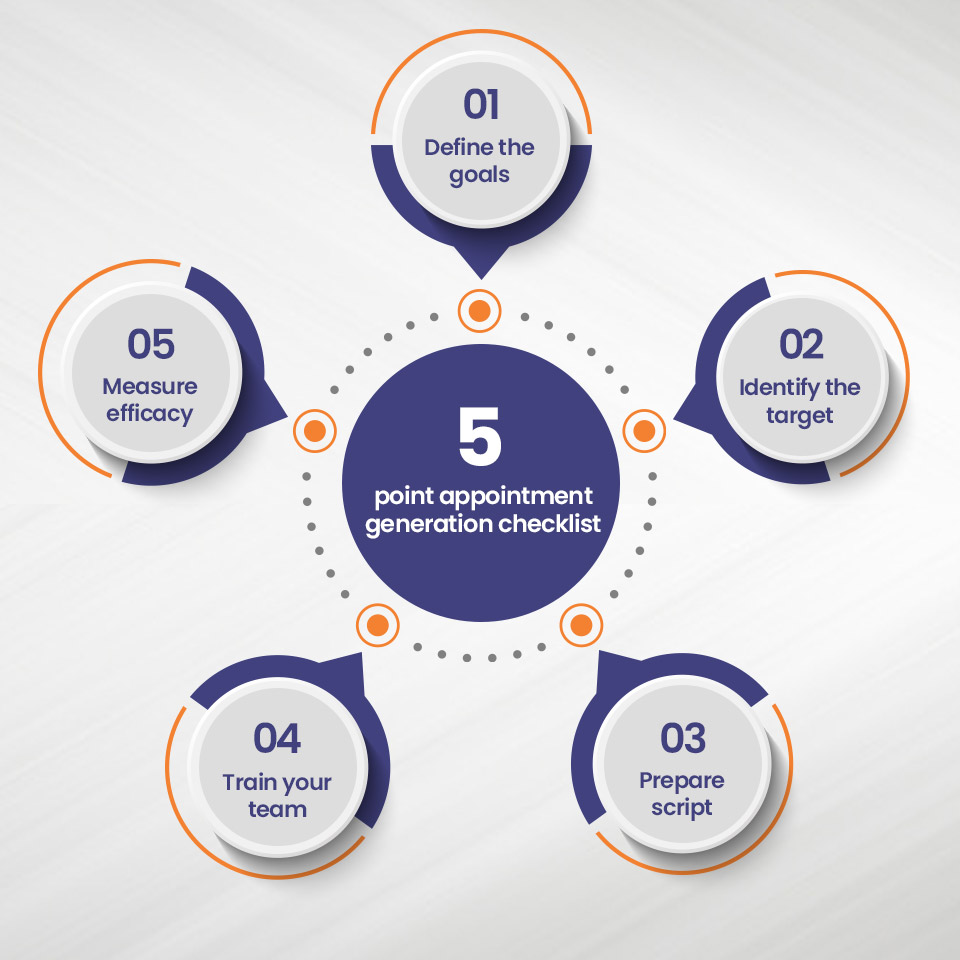 5
point appointment generation checklist

01
Define the goals

02
Identify the target

03
Prepare script

04
Train your team

05
Measure efficacy