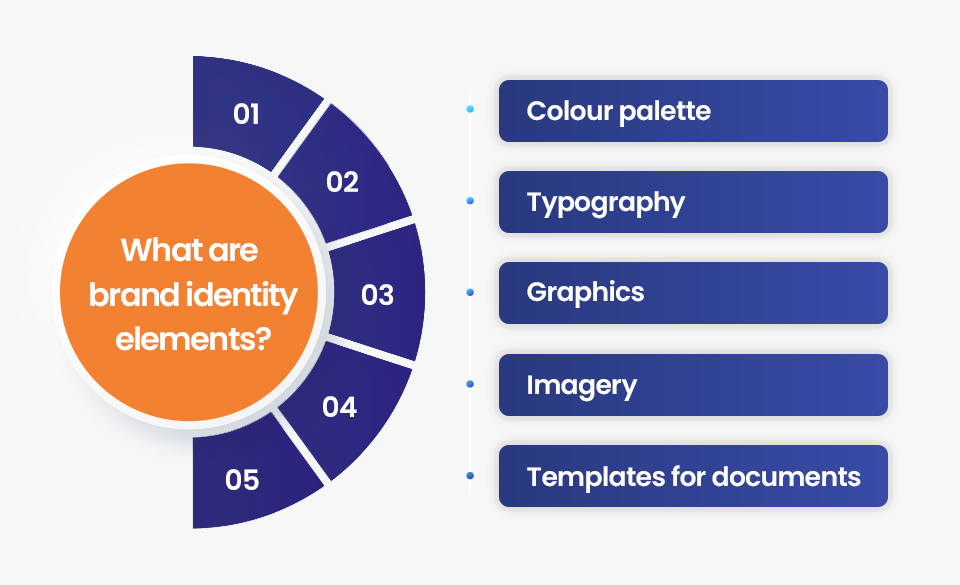 What are brand identity elements?

01

02

03

04

05

Colour palette

Typography

Graphics

Imagery

Templates for documents