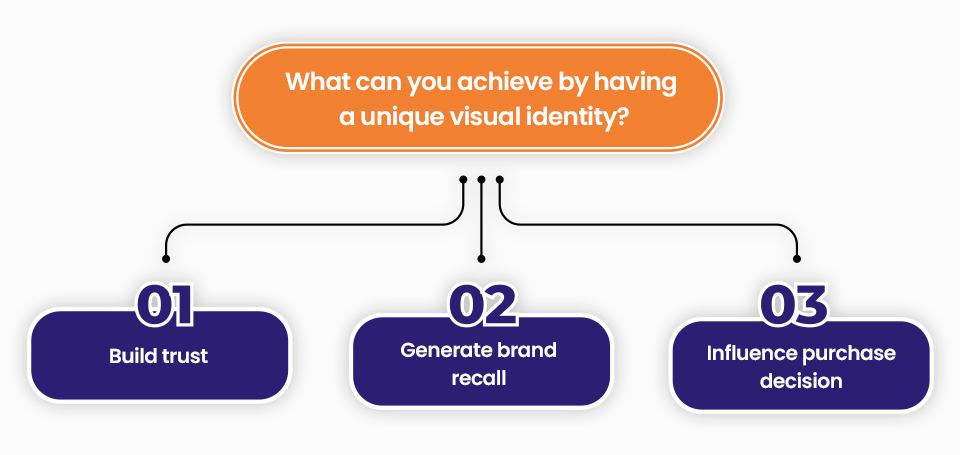 What can you achieve by having a unique visual identity?

01
Build trust

02
Generate brand recall

03
Influence purchase decision