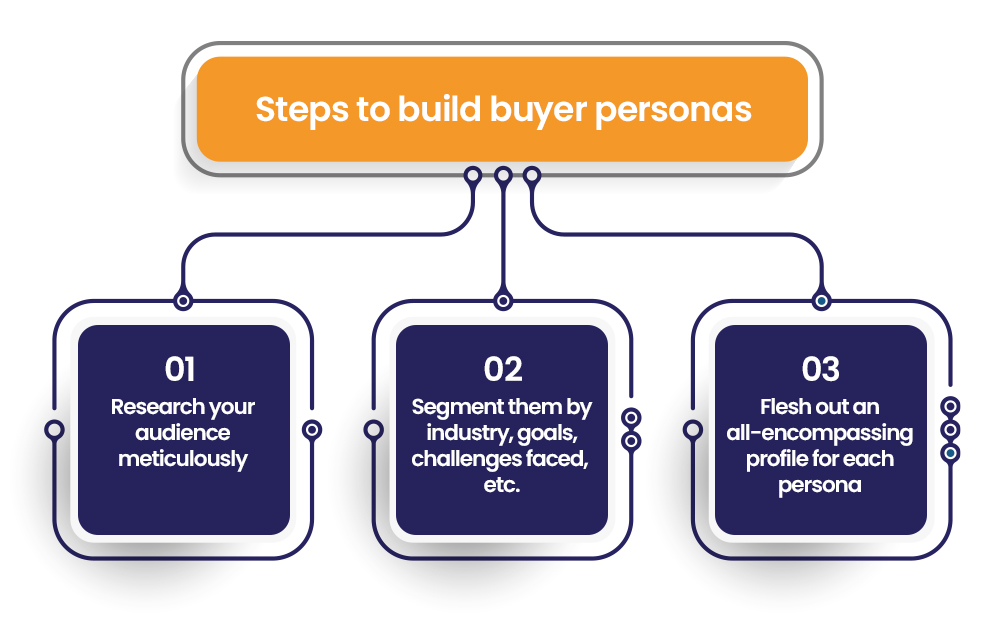 Steps to build buyer personas

01
Research your audience meticulously

02
Segment them by industry, goals, challenges faced, etc.

03
Flesh out an all-encompassing profile for each persona