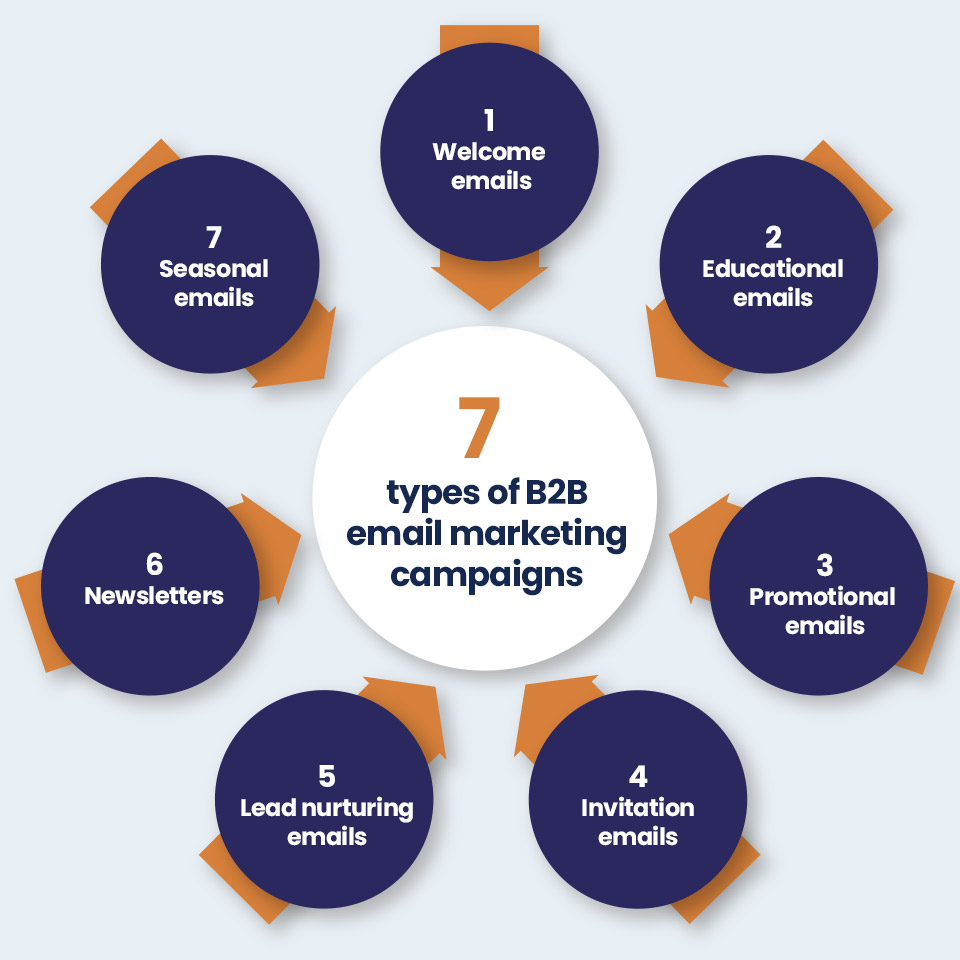 7
types of B2B email marketing campaigns

1
Welcome emails

2
Educational emails

3
Promotional emails

4
Invitation emails

5
Lead nurturing emails

6
Newsletters

7
Seasonal emails