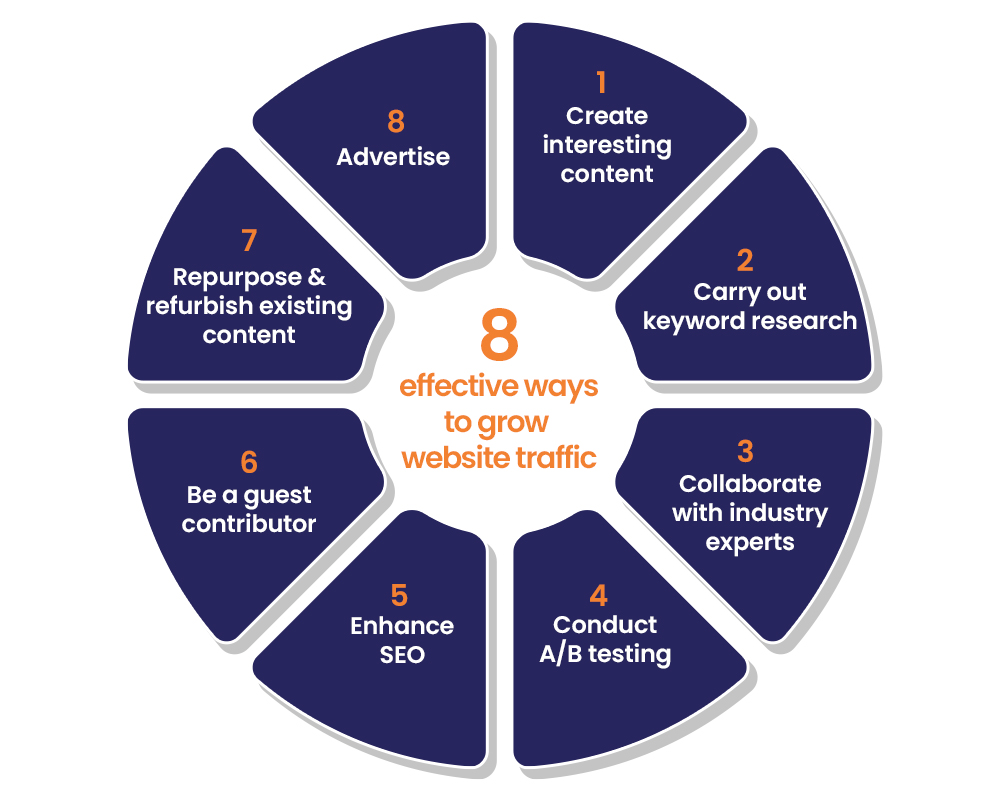 8
effective ways to grow website traffic

1
Create interesting content

2
Carry out keyword research

3
Collaborate with industry experts

4
Conduct A/B testing

5
Enhance SEO

6
Be a guest contributor

7
Repurpose & refurbish existing content

8
Advertise