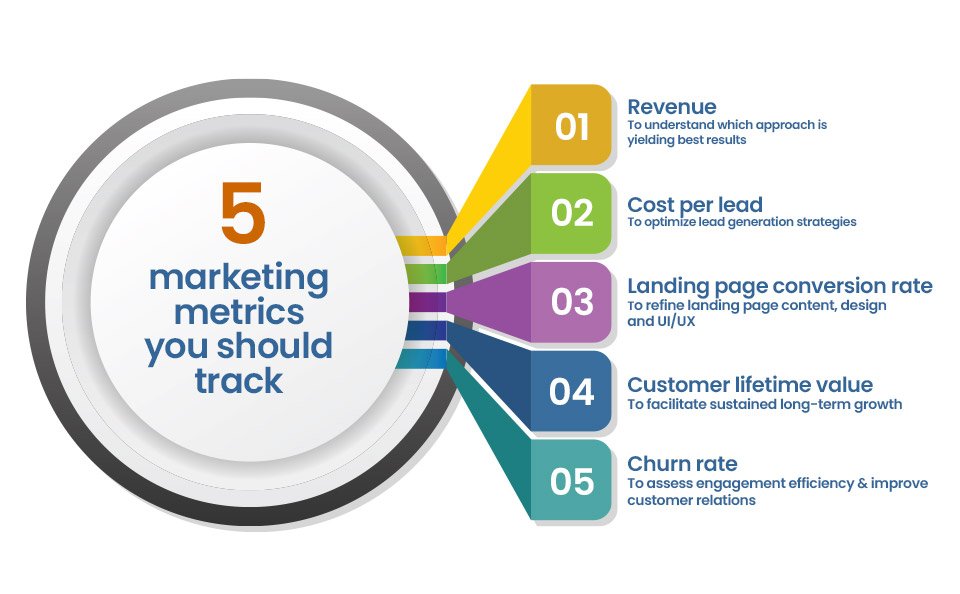 5
marketing metrics you should track

01
Revenue
To understand which approach is yielding best results

02
Cost per lead
To optimize lead generation strategies

03
Landing page conversion rate
To refine landing page content, design and UI/UX

04
Customer lifetime value
To facilitate sustained long-term growth

05
Churn rate
To assess engagement efficiency & improve customer relations